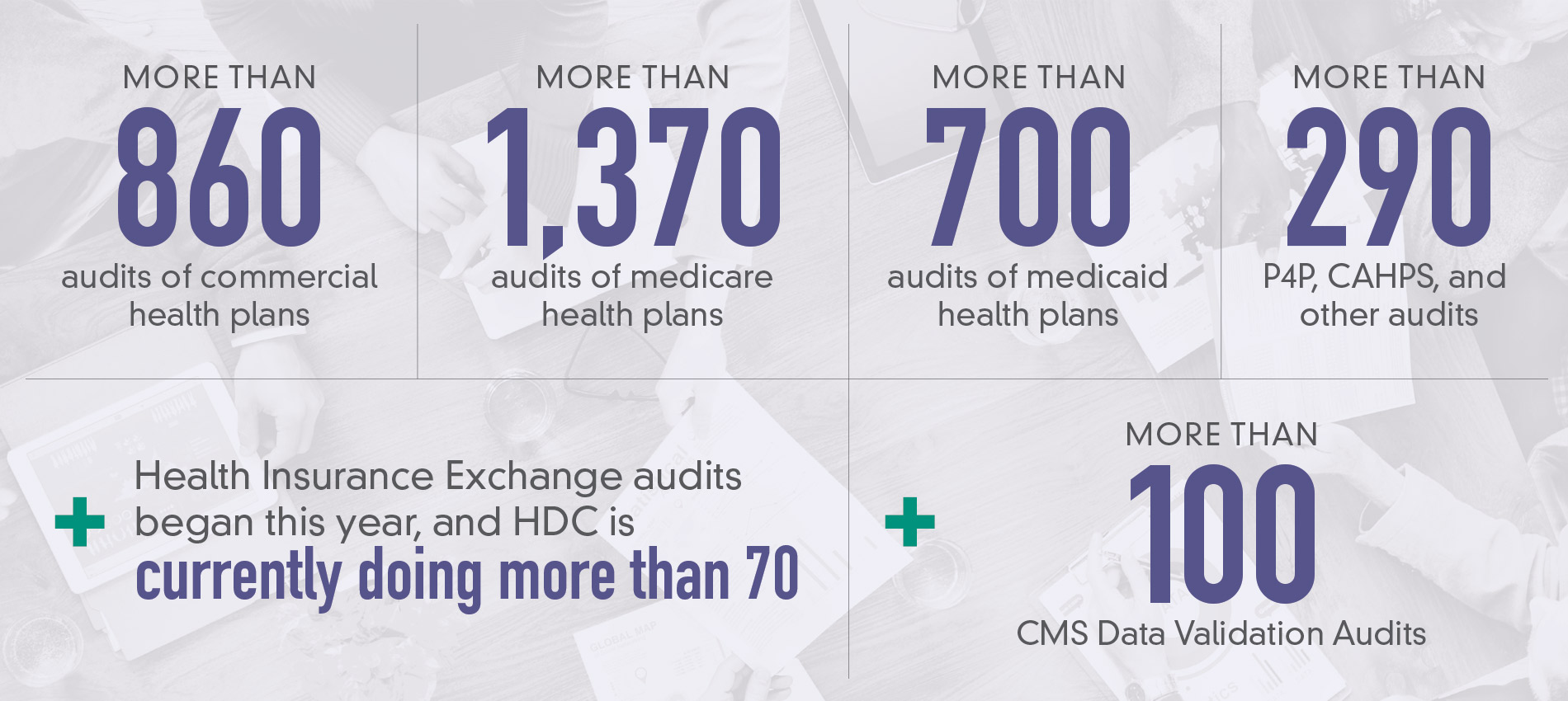 MORE THAN
860
audits of commercial health plans

MORE THAN
1,370
audits of medicare health plans

MORE THAN
700
audits of medicaid health plans

MORE THAN
290
P4P, CAHPS, and other audits

+ Health Insurance Exchange audits began this year, and HDC is currently doing more than 70

+ MORE THAN
100
CMS Data Validation Audits